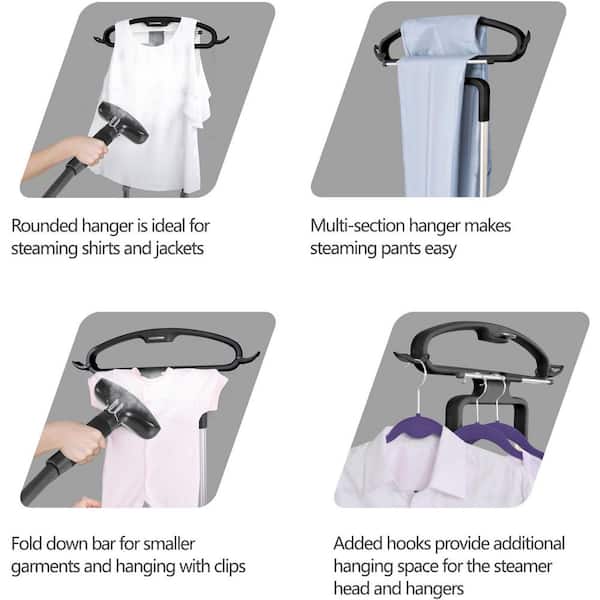 Rounded hanger is ideal for steaming shirts and jackets

Multi-section hanger makes steaming pants easy

Fold down bar for smaller garments and hanging with clips

Added hooks provide additional hanging space for the steamer head and hangers