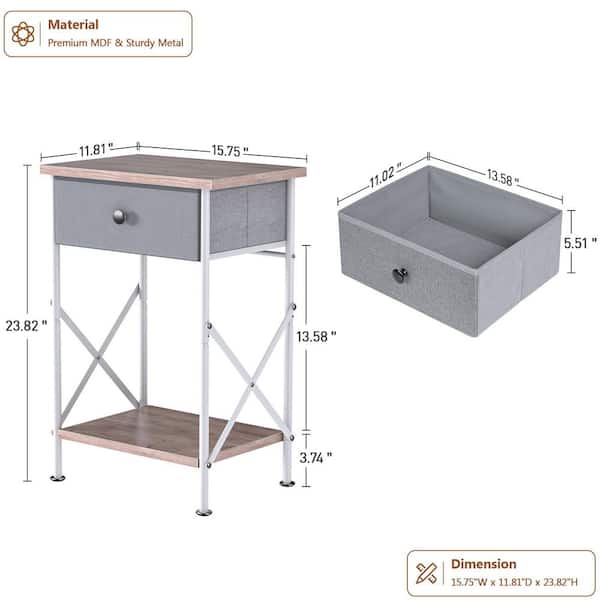 Material
Premium MDF & Sturdy Metal

11.81 "
15.75 "
23.82 "
13.58 "
3.74 "

11.02 "
13.58 "
5.51 "

Dimension
15.75"W x 11.81"D x 23.82"H