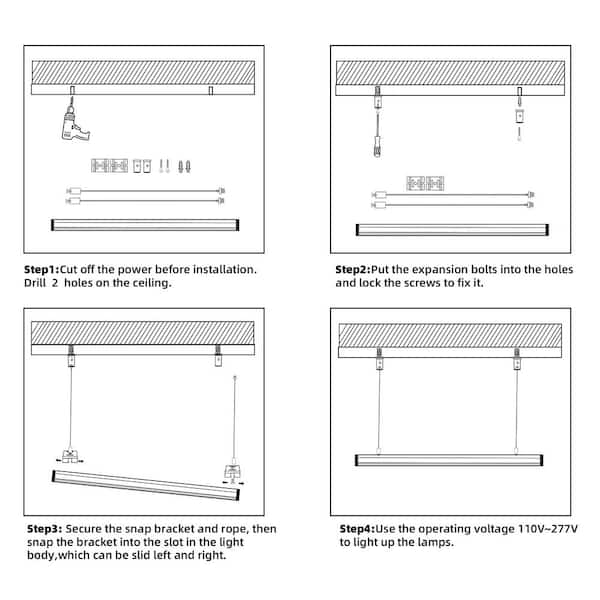 Step1:Cut off the power before installation. Drill 2 holes on the ceiling.

Step2:Put the expansion bolts into the holes and lock the screws to fix it.

Step3: Secure the snap bracket and rope, then snap the bracket into the slot in the light body,which can be slid left and right.

Step4:Use the operating voltage 110V~277V to light up the lamps.