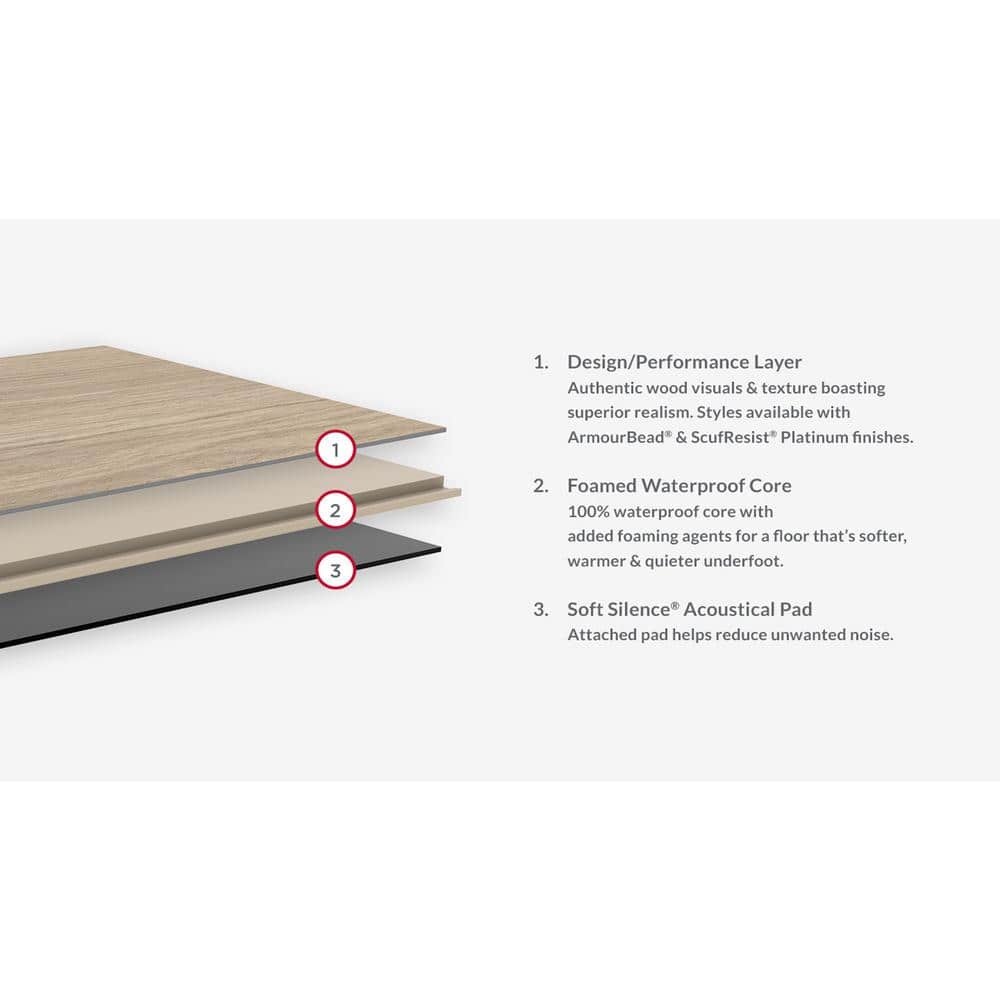 1

2

3

1. Design/Performance Layer
Authentic wood visuals & texture boasting superior realism. Styles available with ArmourBead® & ScufResist® Platinum finishes.

2. Foamed Waterproof Core
100% waterproof core with added foaming agents for a floor that's softer, warmer & quieter underfoot.

3. Soft Silence® Acoustical Pad
Attached pad helps reduce unwanted noise.