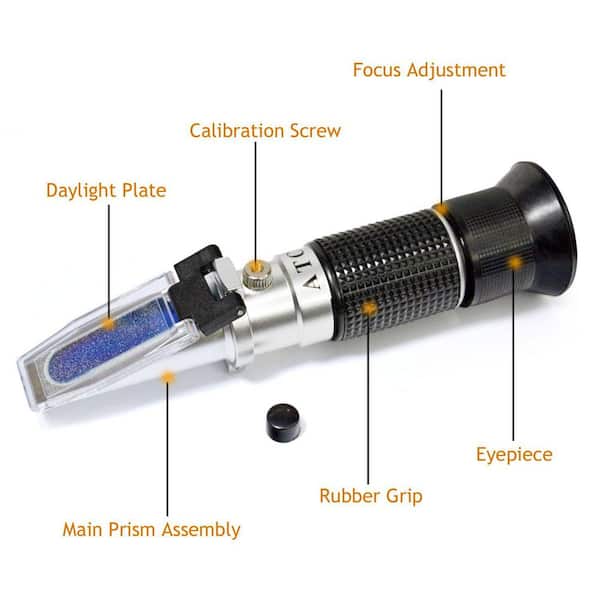 Focus Adjustment

Calibration Screw

Daylight Plate

ATC

Eyepiece

Rubber Grip

Main Prism Assembly