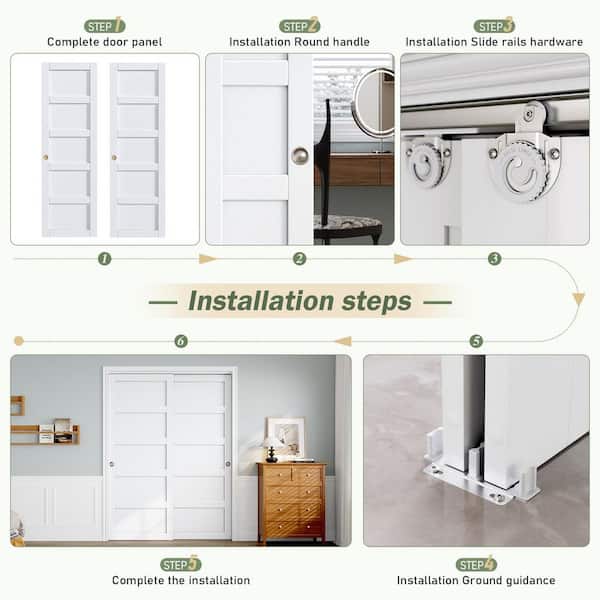 STEP 1
Complete door panel

STEP 2
Installation Round handle

STEP 3
Installation Slide rails hardware

1

2

3

— Installation steps —

6

5

STEP 5
Complete the installation

STEP 4
Installation Ground guidance