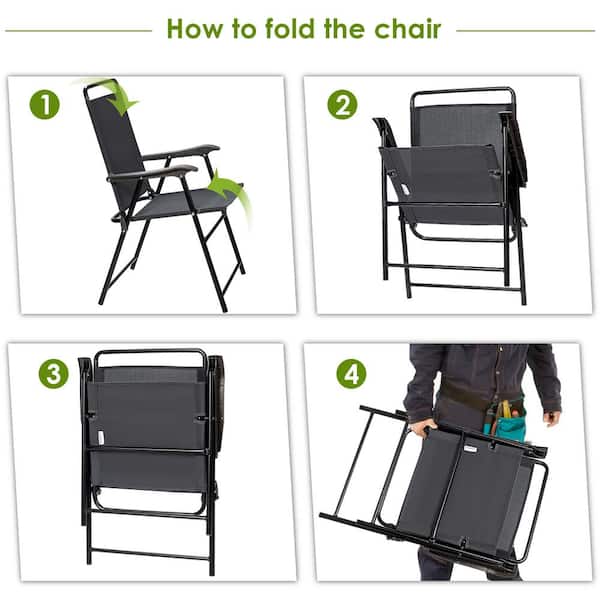 How to fold the chair

1

2

3

4