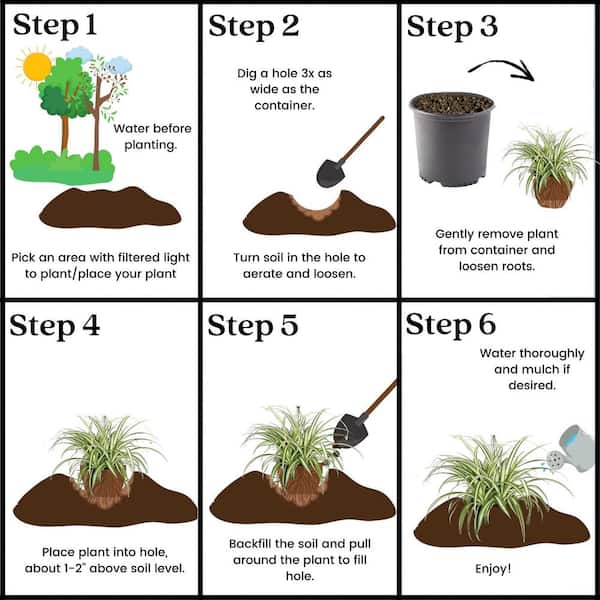 Step 1

Water before planting.

Pick an area with filtered light to plant/place your plant

Step 2

Dig a hole 3x as wide as the container.

Turn soil in the hole to aerate and loosen.

Step 3

Gently remove plant from container and loosen roots.

Step 4

Place plant into hole, about 1-2" above soil level.

Step 5

Backfill the soil and pull around the plant to fill hole.

Step 6

Water thoroughly and mulch if desired.

Enjoy!