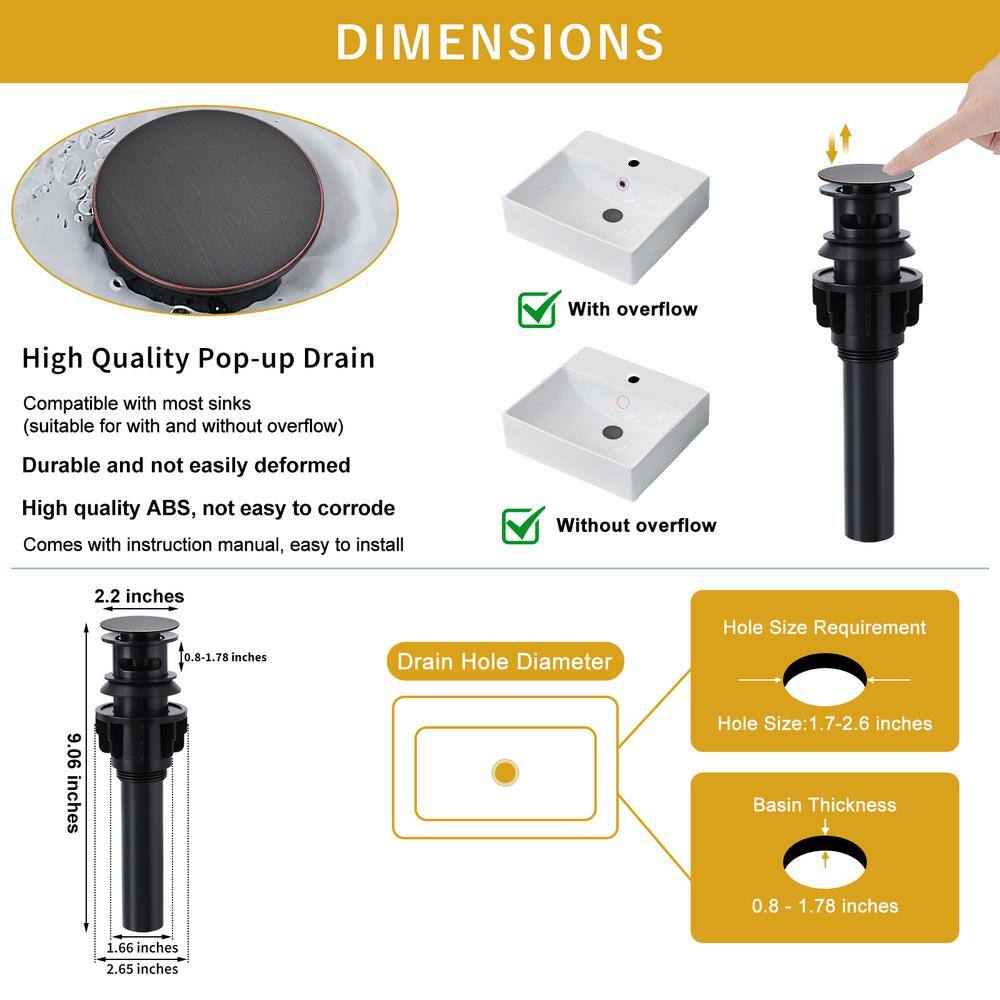 DIMENSIONS

High Quality Pop-up Drain

Compatible with most sinks
(suitable for with and without overflow)

Durable and not easily deformed

High quality ABS, not easy to corrode

Comes with instruction manual, easy to install

With overflow

Without overflow

2.2 inches

0.8-1.78 inches

9.06 inches

1.66 inches

2.65 inches

Drain Hole Diameter

Hole Size Requirement

Hole Size:1.7-2.6 inches

Basin Thickness

0.8 - 1.78 inches