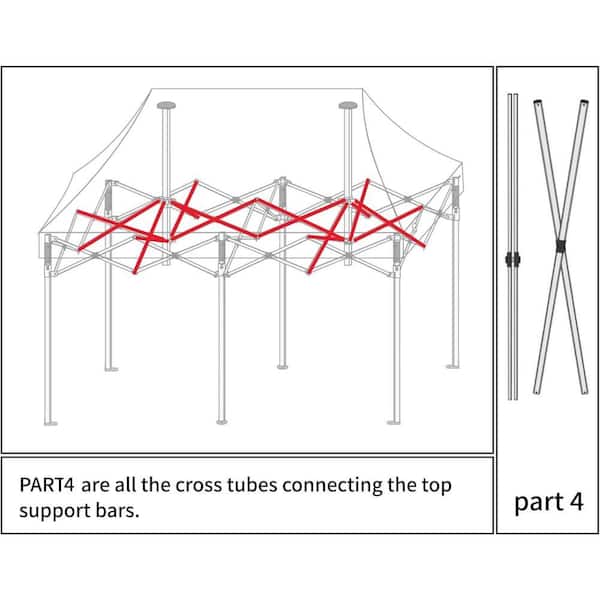 PART4 are all the cross tubes connecting the top support bars.

part 4