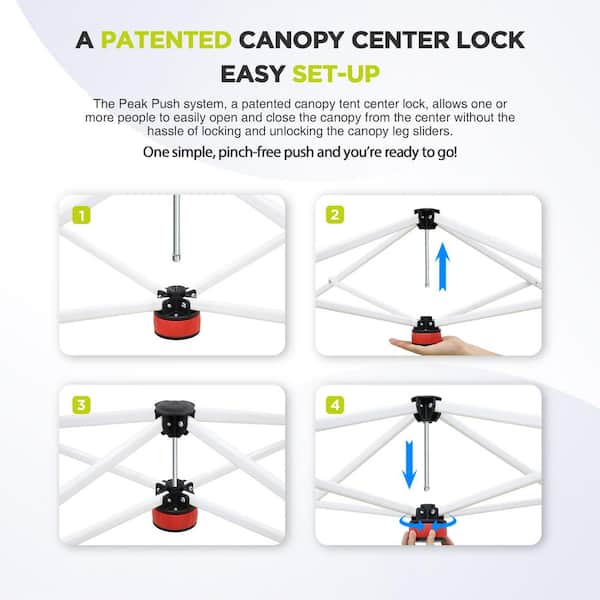 A PATENTED CANOPY CENTER LOCK
EASY SET-UP

The Peak Push system, a patented canopy tent center lock, allows one or more people to easily open and close the canopy from the center without the hassle of locking and unlocking the canopy leg sliders.

One simple, pinch-free push and you're ready to go!

1

2

3

4