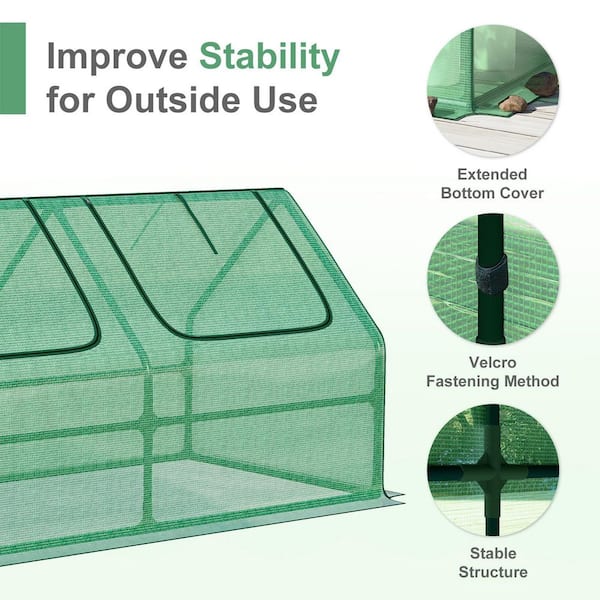 Improve Stability for Outside Use

Extended Bottom Cover

Velcro Fastening Method

Stable Structure