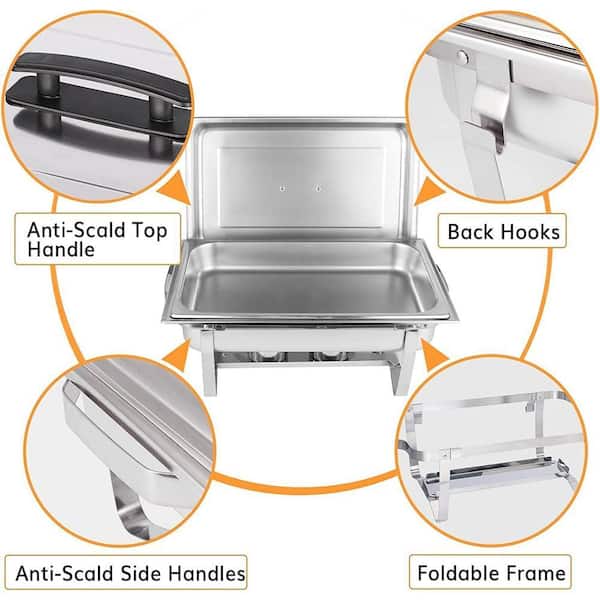 Anti-Scald Top Handle

Back Hooks

Anti-Scald Side Handles

Foldable Frame