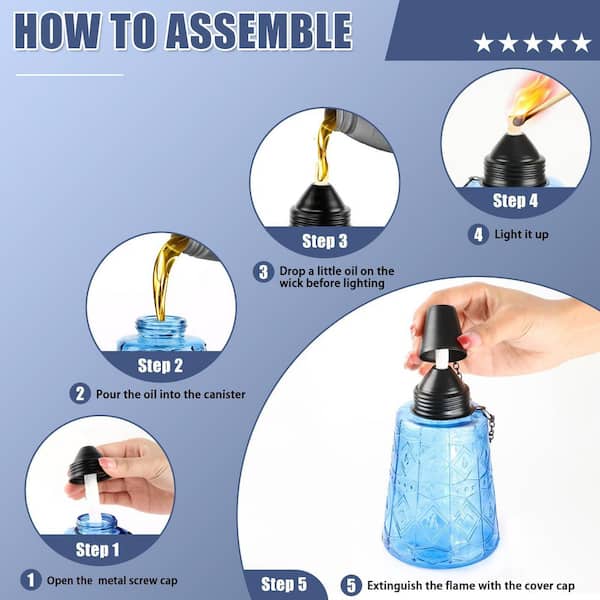 HOW TO ASSEMBLE

★★★★★

Step 4

4 Light it up

Step 3

3 Drop a little oil on the wick before lighting

Step 2

2 Pour the oil into the canister

Step 1

1 Open the metal screw cap

Step 5

5 Extinguish the flame with the cover cap