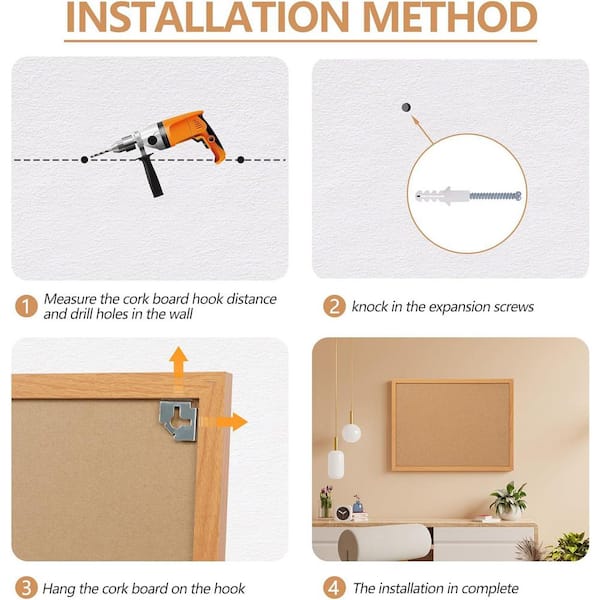 INSTALLATION METHOD

1 Measure the cork board hook distance and drill holes in the wall

2 knock in the expansion screws

3 Hang the cork board on the hook

4 The installation in complete