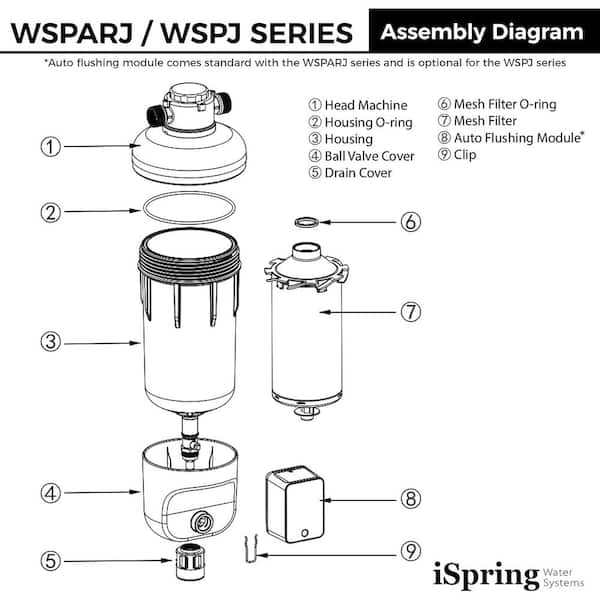 WSPARJ / WSPJ SERIES Assembly Diagram

*Auto flushing module comes standard with the WSPARJ series and is optional for the WSPJ series

① Head Machine
② Housing O-ring
③ Housing
④ Ball Valve Cover
⑤ Drain Cover

⑥ Mesh Filter O-ring
⑦ Mesh Filter
⑧ Auto Flushing Module*
⑨ Clip

①
②
③
④
⑤
⑥
⑦
⑧
⑨

iSpring Water Systems