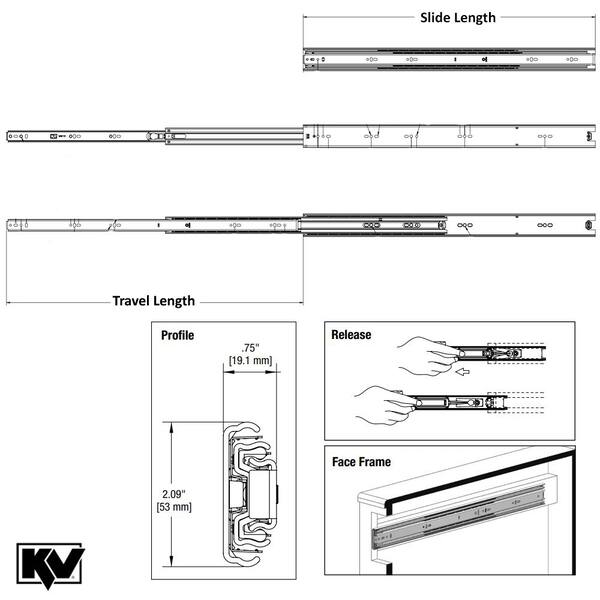 Slide Length

Travel Length

Profile

.75"
[19.1 mm]

2.09"
[53 mm]

Release

Face Frame

KV