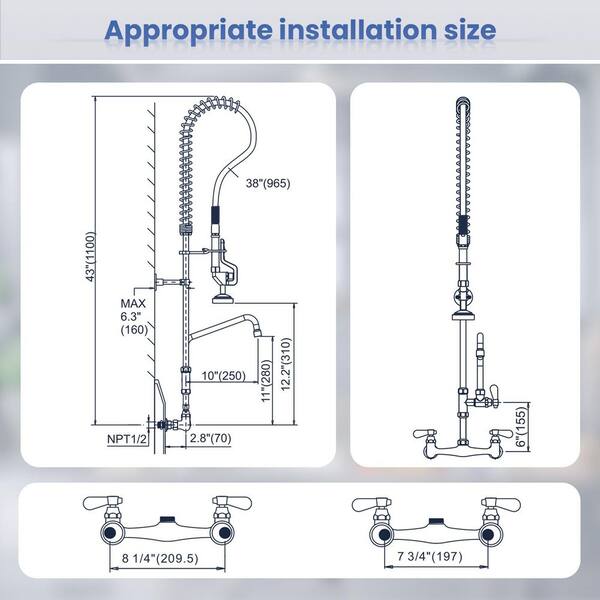 Appropriate installation size

43"(1100)

38"(965)

MAX 6.3" (160)

10"(250)

11"(280)

12.2"(310)

NPT1/2

2.8"(70)

6"(155)

8 1/4"(209.5)

7 3/4"(197)