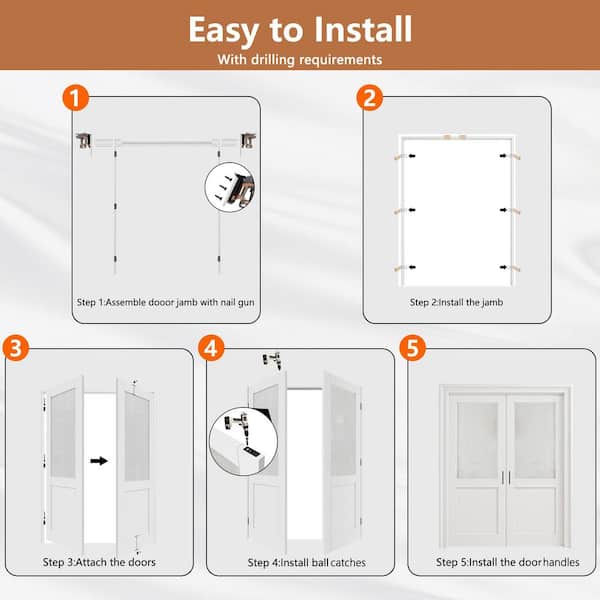 Easy to Install
With drilling requirements

1
Step 1:Assemble dooor jamb with nail gun

2
Step 2:Install the jamb

3
Step 3:Attach the doors

4
Step 4:Install ball catches

5
Step 5:Install the door handles