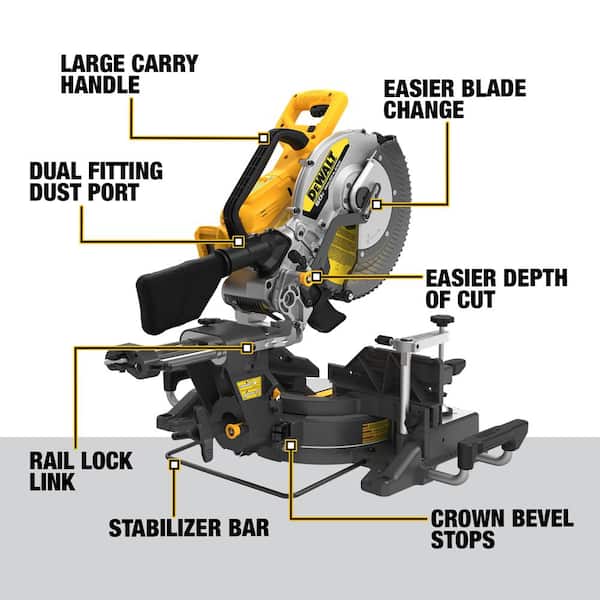 LARGE CARRY HANDLE

EASIER BLADE CHANGE

DUAL FITTING DUST PORT

DEWALT

EASIER DEPTH OF CUT

RAIL LOCK LINK

STABILIZER BAR

CROWN BEVEL STOPS