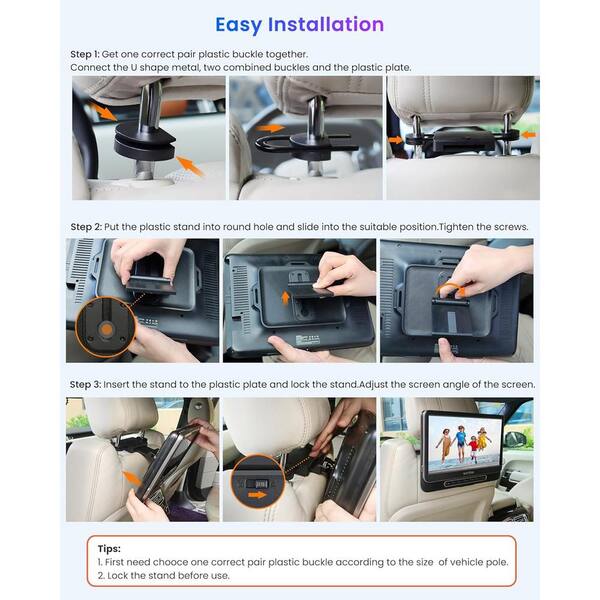 Easy Installation

Step 1: Get one correct pair plastic buckle together.
Connect the U shape metal, two combined buckles and the plastic plate.

Step 2: Put the plastic stand into round hole and slide into the suitable position.Tighten the screws.

Step 3: Insert the stand to the plastic plate and lock the stand.Adjust the screen angle of the screen.

Tips:
1. First need chooce one correct pair plastic buckle according to the size of vehicle pole.
2. Lock the stand before use.