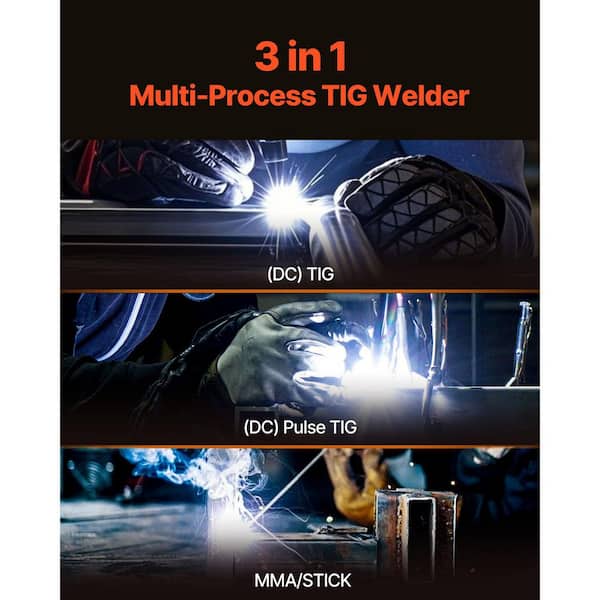 3 in 1
Multi-Process TIG Welder

(DC) TIG

(DC) Pulse TIG

MMA/STICK