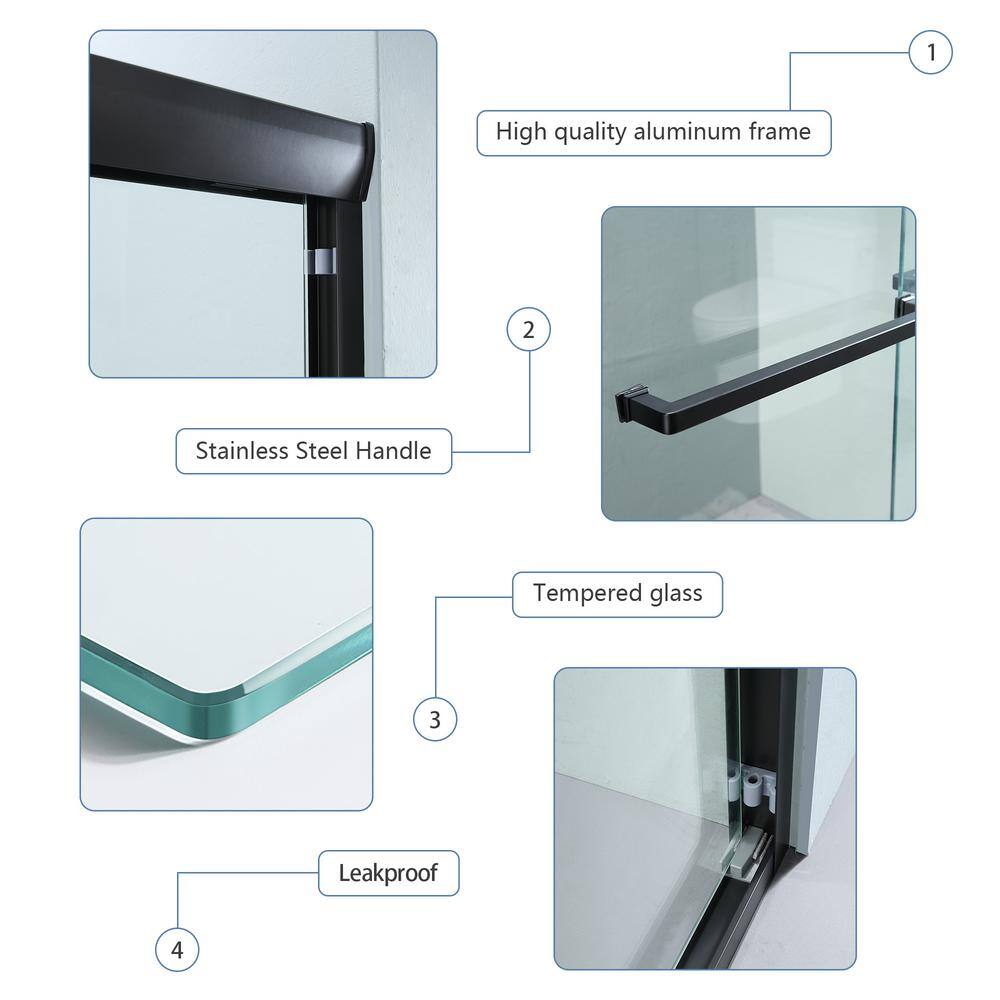 1
High quality aluminum frame

2
Stainless Steel Handle

Tempered glass
3

Leakproof
4