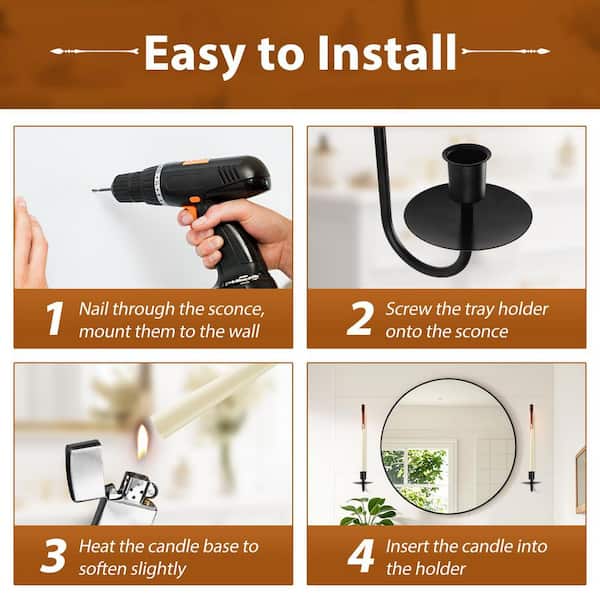 Easy to Install

1 Nail through the sconce, mount them to the wall

2 Screw the tray holder onto the sconce

3 Heat the candle base to soften slightly

4 Insert the candle into the holder