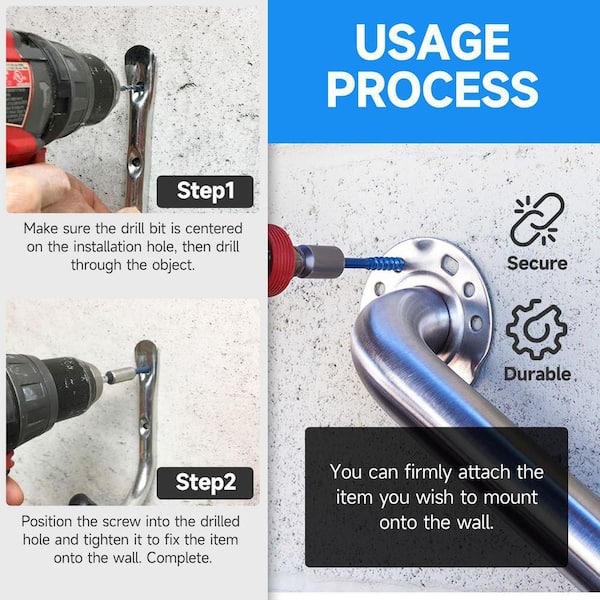 Step1

Make sure the drill bit is centered on the installation hole, then drill through the object.

Step2

Position the screw into the drilled hole and tighten it to fix the item onto the wall. Complete.

USAGE PROCESS

Secure

Durable

You can firmly attach the item you wish to mount onto the wall.