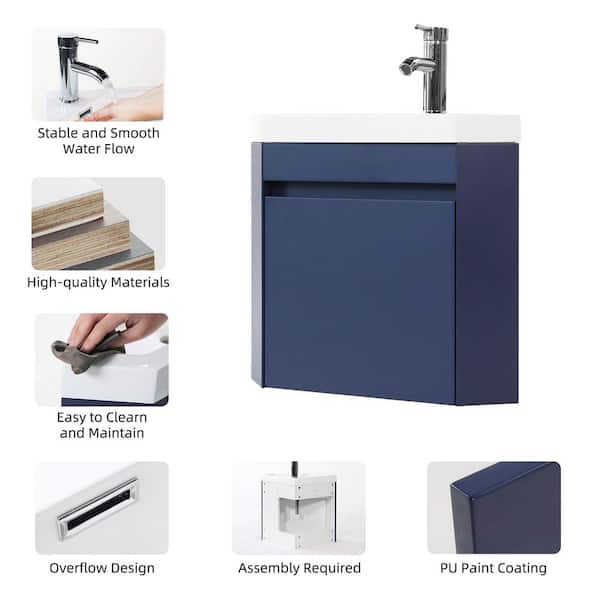 Stable and Smooth Water Flow

High-quality Materials

Easy to Clearn and Maintain

Overflow Design

Assembly Required

PU Paint Coating