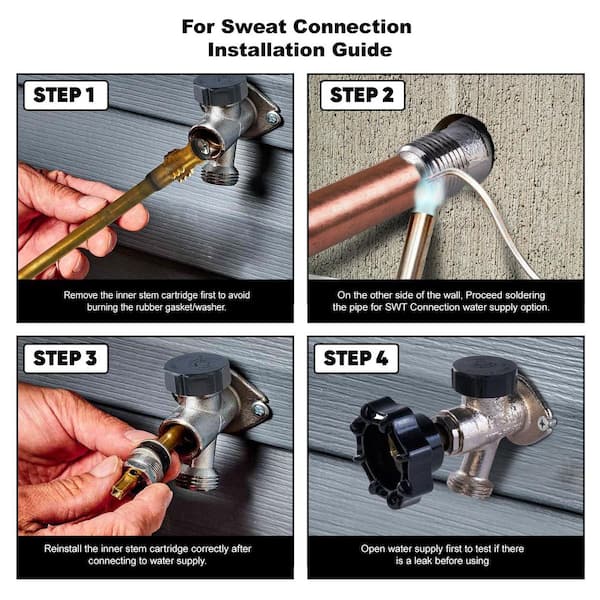 For Sweat Connection
Installation Guide

STEP 1

Remove the inner stem cartridge first to avoid burning the rubber gasket/washer.

STEP 2

On the other side of the wall, Proceed soldering the pipe for SWT Connection water supply option.

STEP 3

Reinstall the inner stem cartridge correctly after connecting to water supply.

STEP 4

Open water supply first to test if there is a leak before using