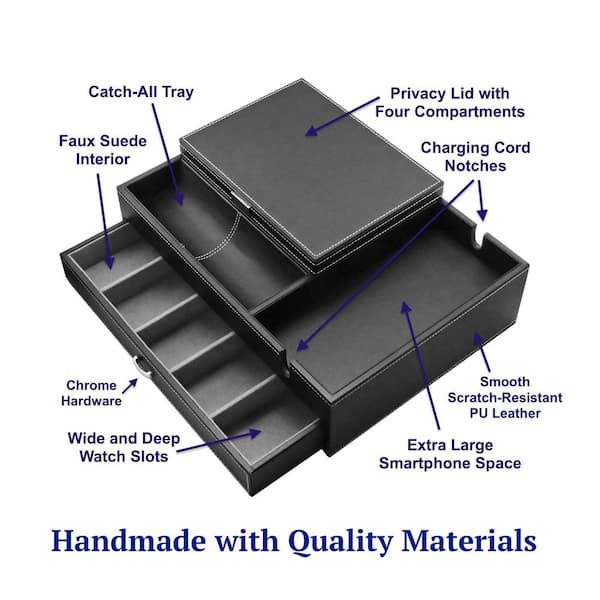 Catch-All Tray

Privacy Lid with Four Compartments

Faux Suede Interior

Charging Cord Notches

Chrome Hardware

Smooth Scratch-Resistant PU Leather

Wide and Deep Watch Slots

Extra Large Smartphone Space

Handmade with Quality Materials