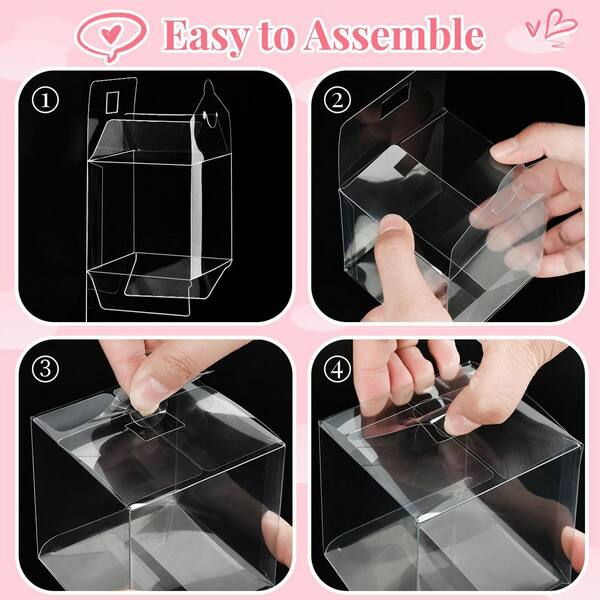 Easy to Assemble

①

②

③

④