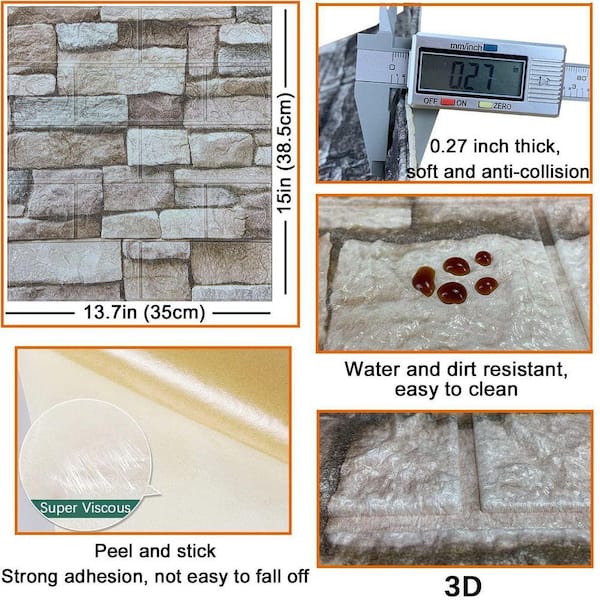 15in (38.5cm)

13.7in (35cm)

mm/inch
0.27
OFF ON ZERO

0.27 inch thick, soft and anti-collision

Water and dirt resistant, easy to clean

Super Viscous

Peel and stick
Strong adhesion, not easy to fall off

3D