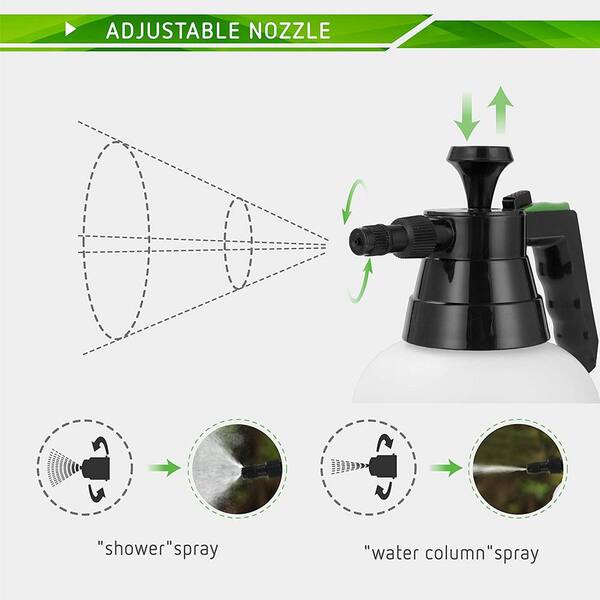 ADJUSTABLE NOZZLE

"shower"spray

"water column"spray