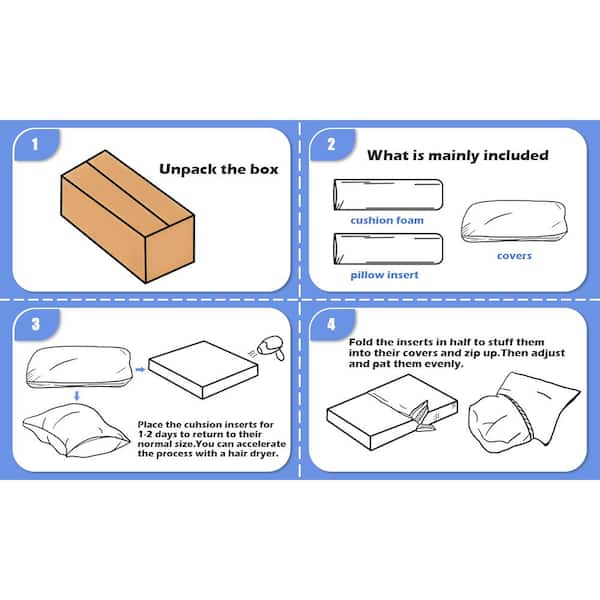 1

Unpack the box

2

What is mainly included

cushion foam

pillow insert

covers

3

Place the cuhsion inserts for 1-2 days to return to their normal size.You can accelerate the process with a hair dryer.

4

Fold the inserts in half to stuff them into their covers and zip up.Then adjust and pat them evenly.