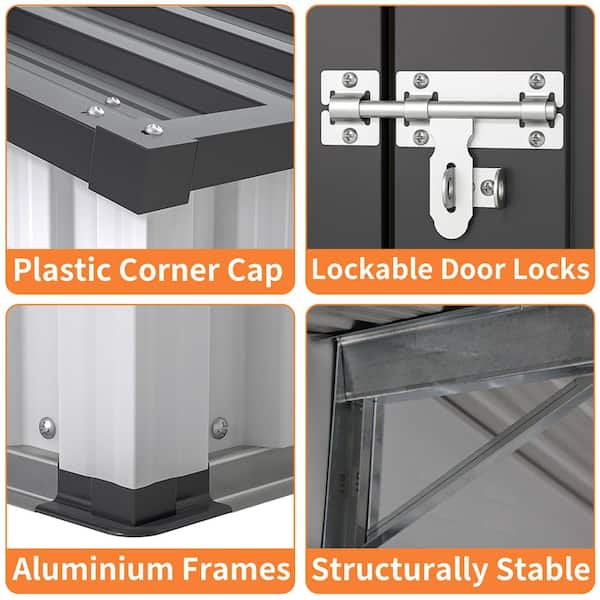 Plastic Corner Cap

Lockable Door Locks

Aluminium Frames

Structurally Stable