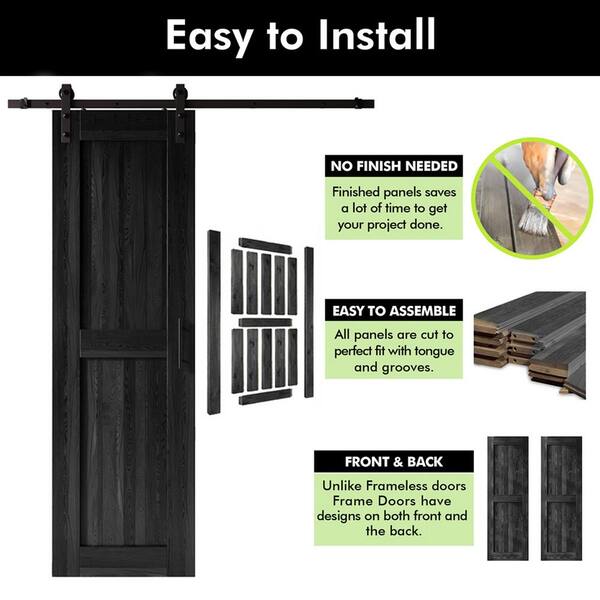 Easy to Install

NO FINISH NEEDED

Finished panels saves a lot of time to get your project done.

EASY TO ASSEMBLE

All panels are cut to perfect fit with tongue and grooves.

FRONT & BACK

Unlike Frameless doors Frame Doors have designs on both front and the back.