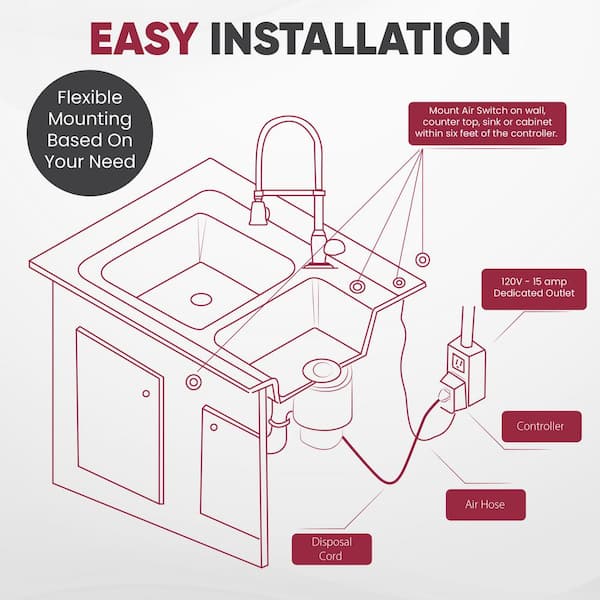 EASY INSTALLATION

Flexible Mounting Based On Your Need

Mount Air Switch on wall, counter top, sink or cabinet within six feet of the controller.

120V - 15 amp Dedicated Outlet

Controller

Air Hose

Disposal Cord