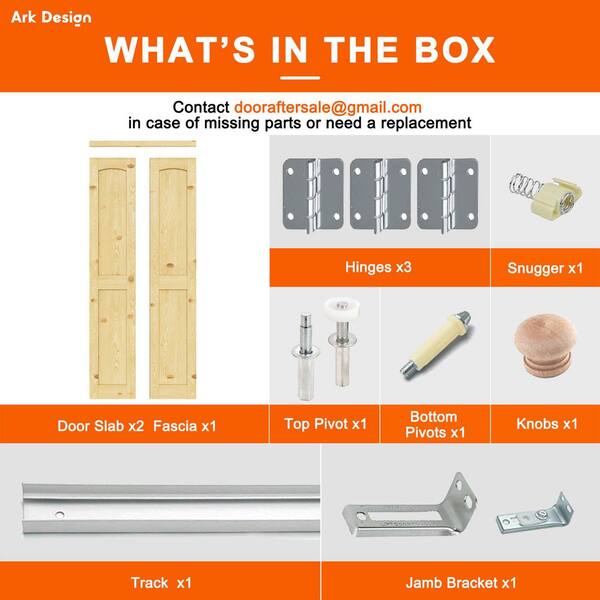 Ark Design

WHAT'S IN THE BOX

Contact dooraftersale@gmail.com
in case of missing parts or need a replacement

Hinges x3

Snugger x1

Door Slab x2 Fascia x1

Top Pivot x1

Bottom Pivots x1

Knobs x1

Track x1

Jamb Bracket x1