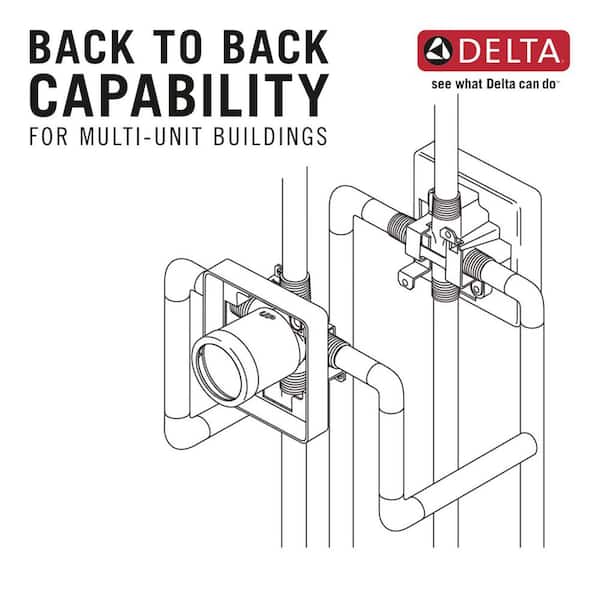 BACK TO BACK CAPABILITY
FOR MULTI-UNIT BUILDINGS

DELTA
see what Delta can do™