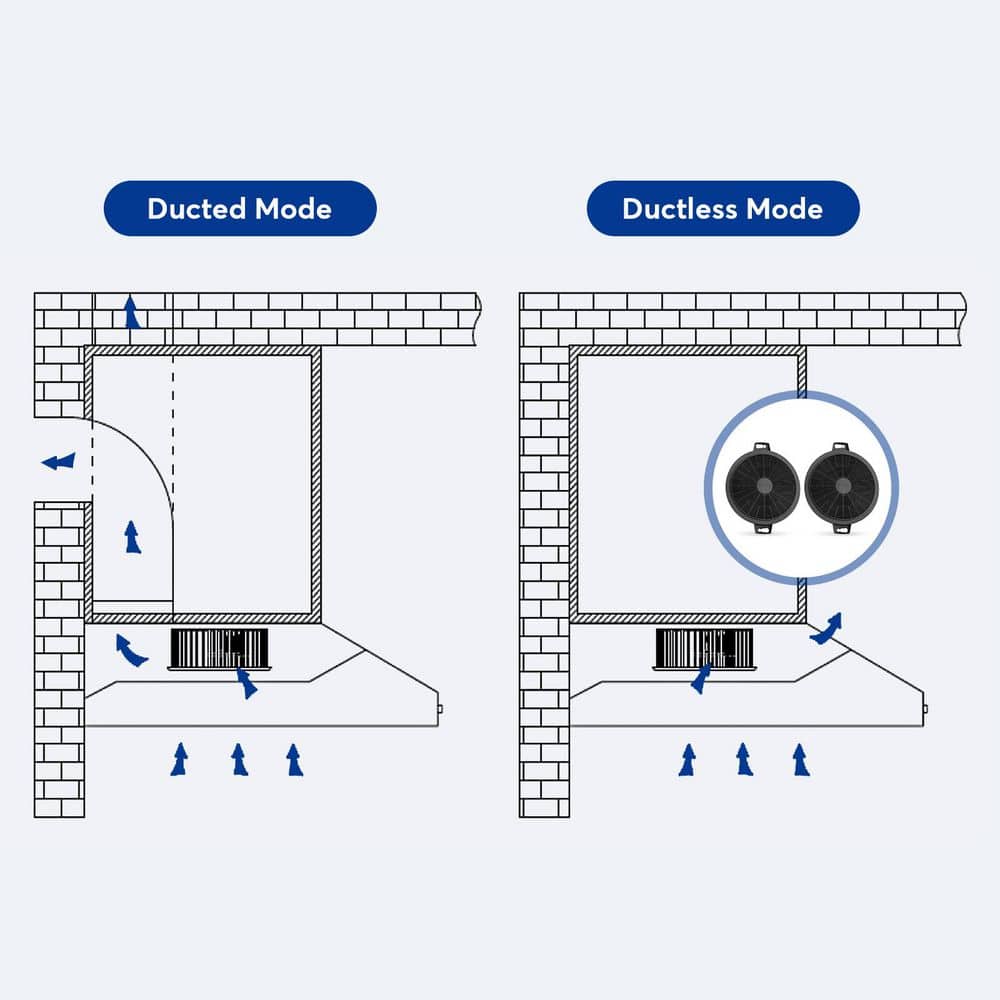 Ducted Mode

Ductless Mode