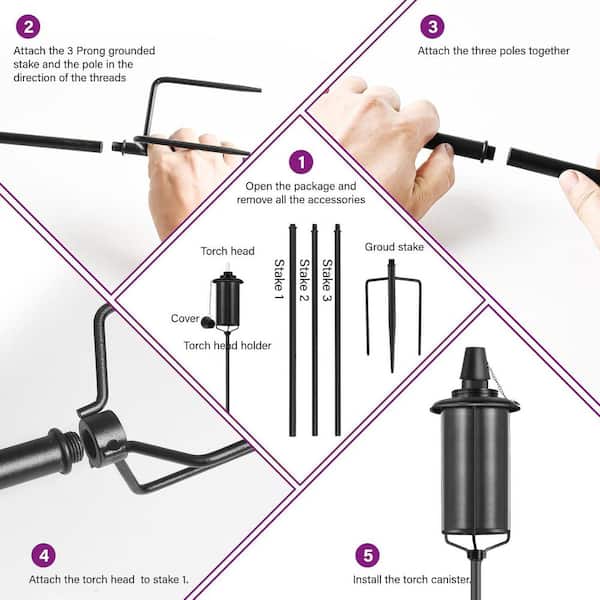 2

Attach the 3 Prong grounded stake and the pole in the direction of the threads

3

Attach the three poles together

1

Open the package and remove all the accessories

Torch head

Cover

Torch head holder

Stake 1

Stake 2

Stake 3

Groud stake

4

Attach the torch head to stake 1.

5

Install the torch canister.