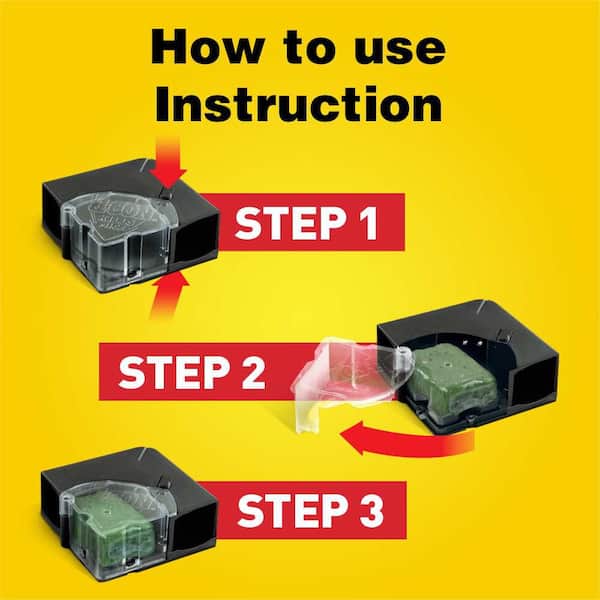 How to use
Instruction

STEP 1

STEP 2

STEP 3