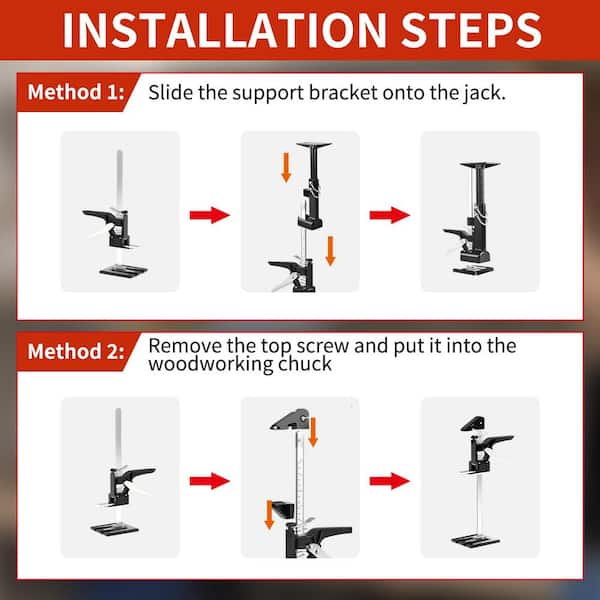 INSTALLATION STEPS

Method 1: Slide the support bracket onto the jack.

Method 2: Remove the top screw and put it into the woodworking chuck