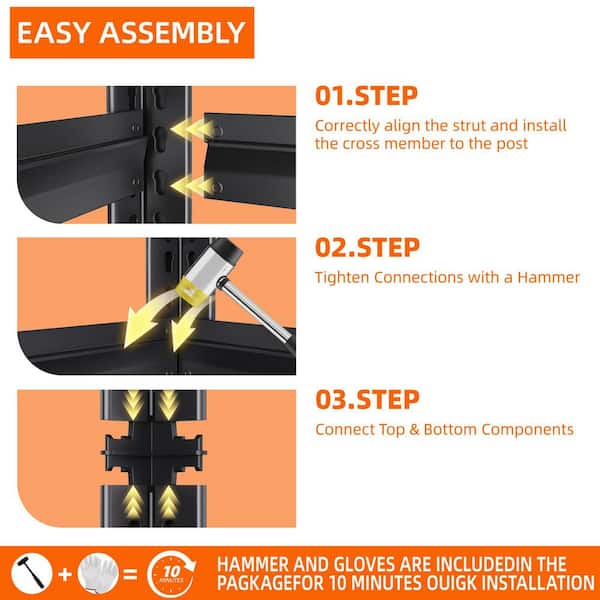 EASY ASSEMBLY

01.STEP

Correctly align the strut and install the cross member to the post

02.STEP

Tighten Connections with a Hammer

03.STEP

Connect Top & Bottom Components

+ =
10 MINUTES

HAMMER AND GLOVES ARE INCLUDEDIN THE PAGKAGEFOR 10 MINUTES OUIGK INSTALLATION