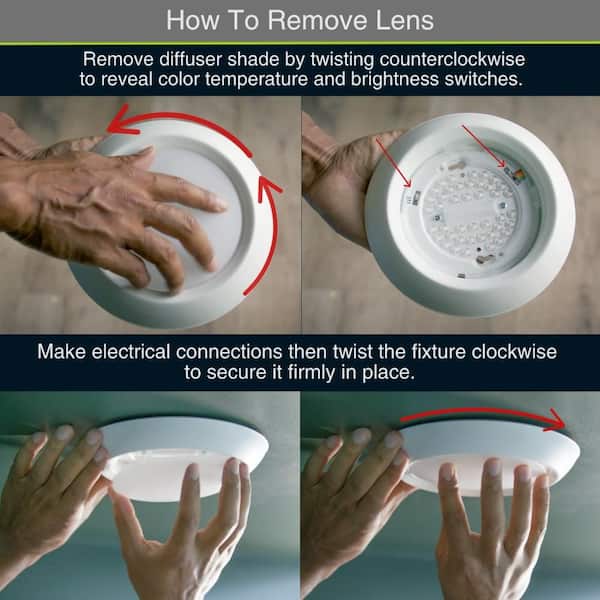 How To Remove Lens

Remove diffuser shade by twisting counterclockwise to reveal color temperature and brightness switches.

Make electrical connections then twist the fixture clockwise to secure it firmly in place.