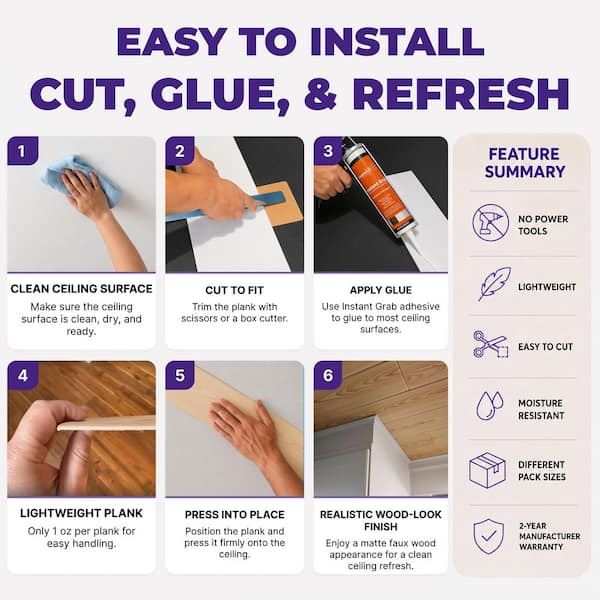 EASY TO INSTALL
CUT, GLUE, & REFRESH

1
CLEAN CEILING SURFACE
Make sure the ceiling surface is clean, dry, and ready.

2
CUT TO FIT
Trim the plank with scissors or a box cutter.

3
APPLY GLUE
Use Instant Grab adhesive to glue to most ceiling surfaces.

4
LIGHTWEIGHT PLANK
Only 1 oz per plank for easy handling.

5
PRESS INTO PLACE
Position the plank and press it firmly onto the ceiling.

6
REALISTIC WOOD-LOOK FINISH
Enjoy a matte faux wood appearance for a clean ceiling refresh.

FEATURE SUMMARY

NO POWER TOOLS

LIGHTWEIGHT

EASY TO CUT

MOISTURE RESISTANT

DIFFERENT PACK SIZES

2-YEAR MANUFACTURER WARRANTY