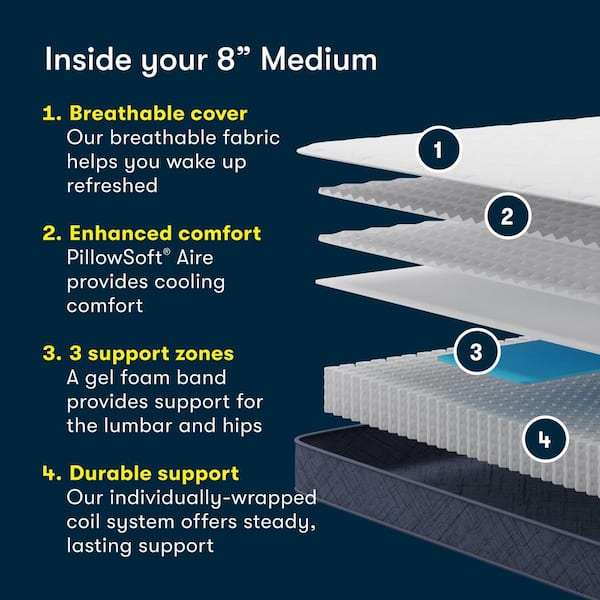 Inside your 8” Medium

1. Breathable cover
Our breathable fabric helps you wake up refreshed

2. Enhanced comfort
PillowSoft® Aire provides cooling comfort

3. 3 support zones
A gel foam band provides support for the lumbar and hips

4. Durable support
Our individually-wrapped coil system offers steady, lasting support

1

2

3

4