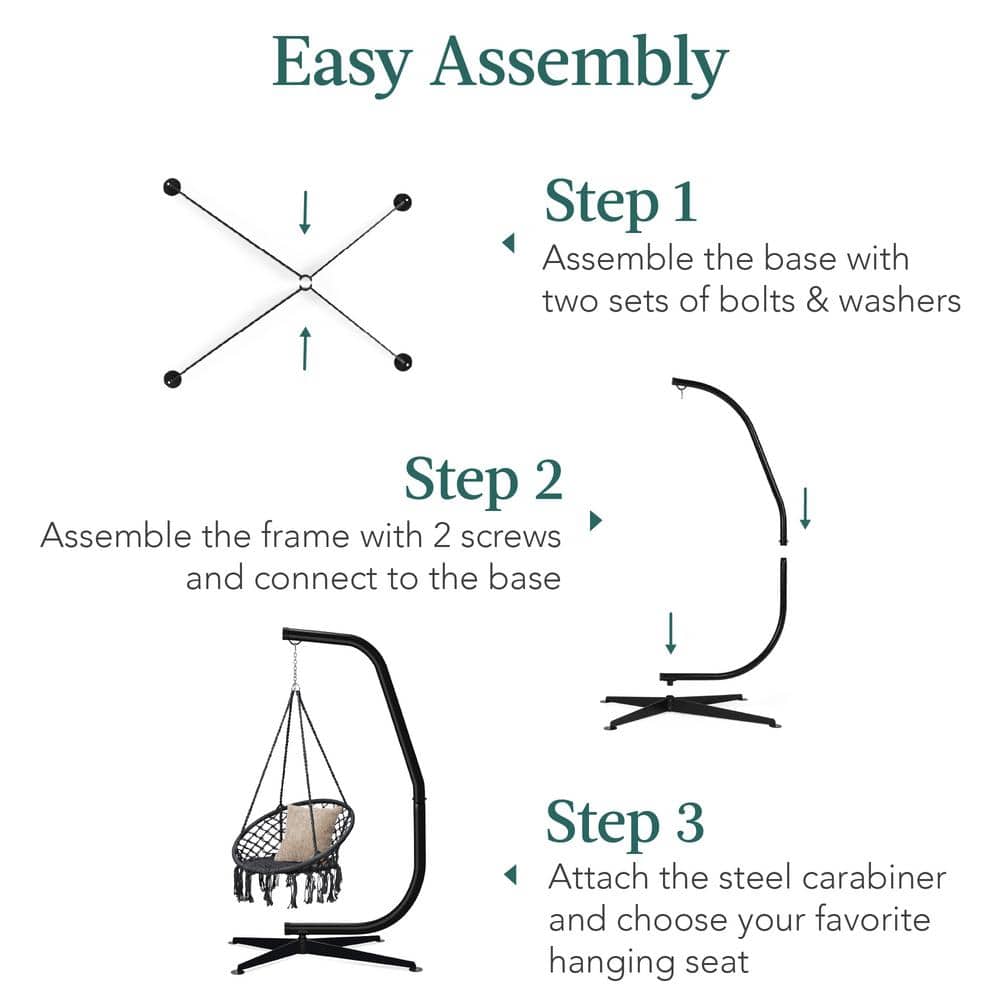 Easy Assembly

Step 1
Assemble the base with two sets of bolts & washers

Step 2
Assemble the frame with 2 screws and connect to the base

Step 3
Attach the steel carabiner and choose your favorite hanging seat