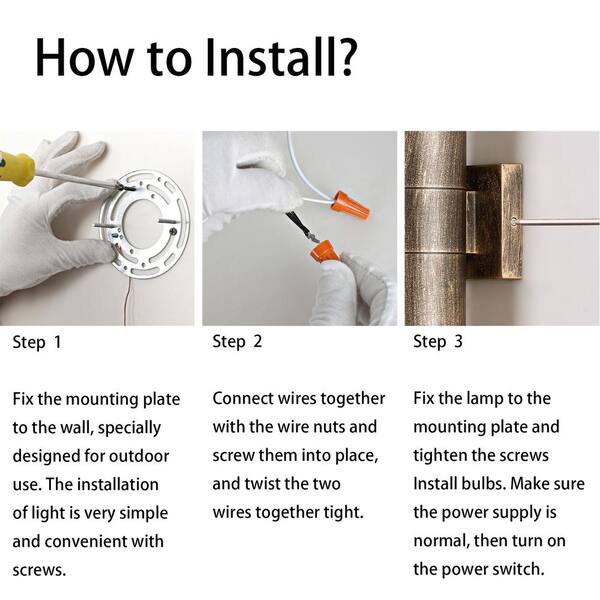 How to Install?

Step 1

Fix the mounting plate to the wall, specially designed for outdoor use. The installation of light is very simple and convenient with screws.

Step 2

Connect wires together with the wire nuts and screw them into place, and twist the two wires together tight.

Step 3

Fix the lamp to the mounting plate and tighten the screws Install bulbs. Make sure the power supply is normal, then turn on the power switch.