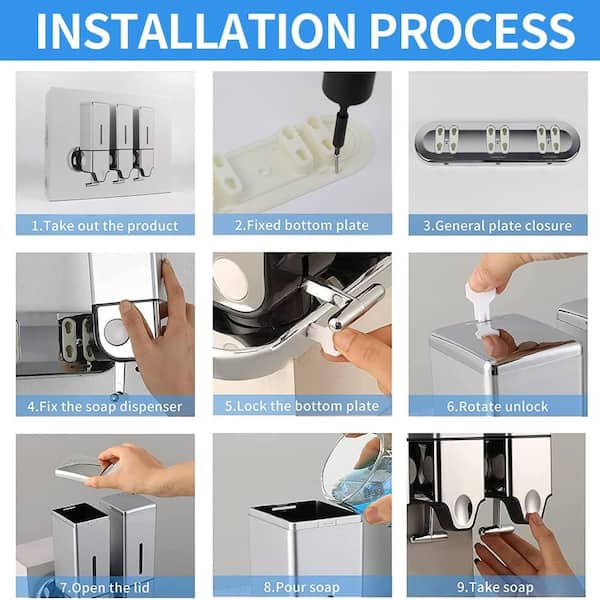 INSTALLATION PROCESS

1.Take out the product

2.Fixed bottom plate

3.General plate closure

4.Fix the soap dispenser

5.Lock the bottom plate

6.Rotate unlock

7.Open the lid

8.Pour soap

9.Take soap