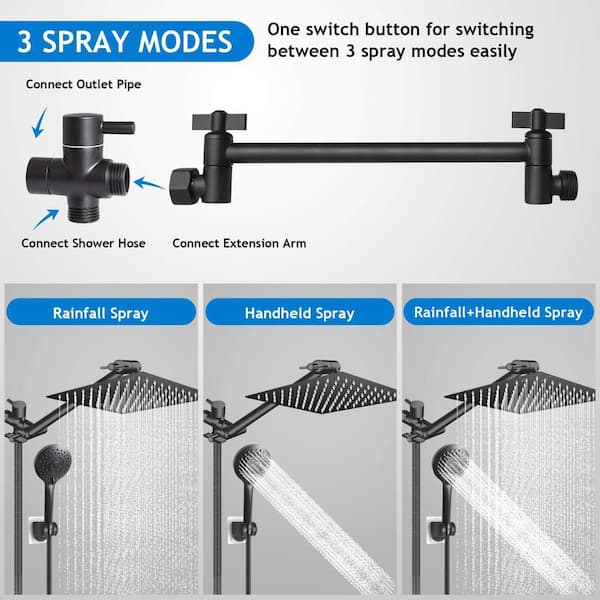 3 SPRAY MODES

One switch button for switching between 3 spray modes easily

Connect Outlet Pipe

Connect Shower Hose

Connect Extension Arm

Rainfall Spray

Handheld Spray

Rainfall+Handheld Spray