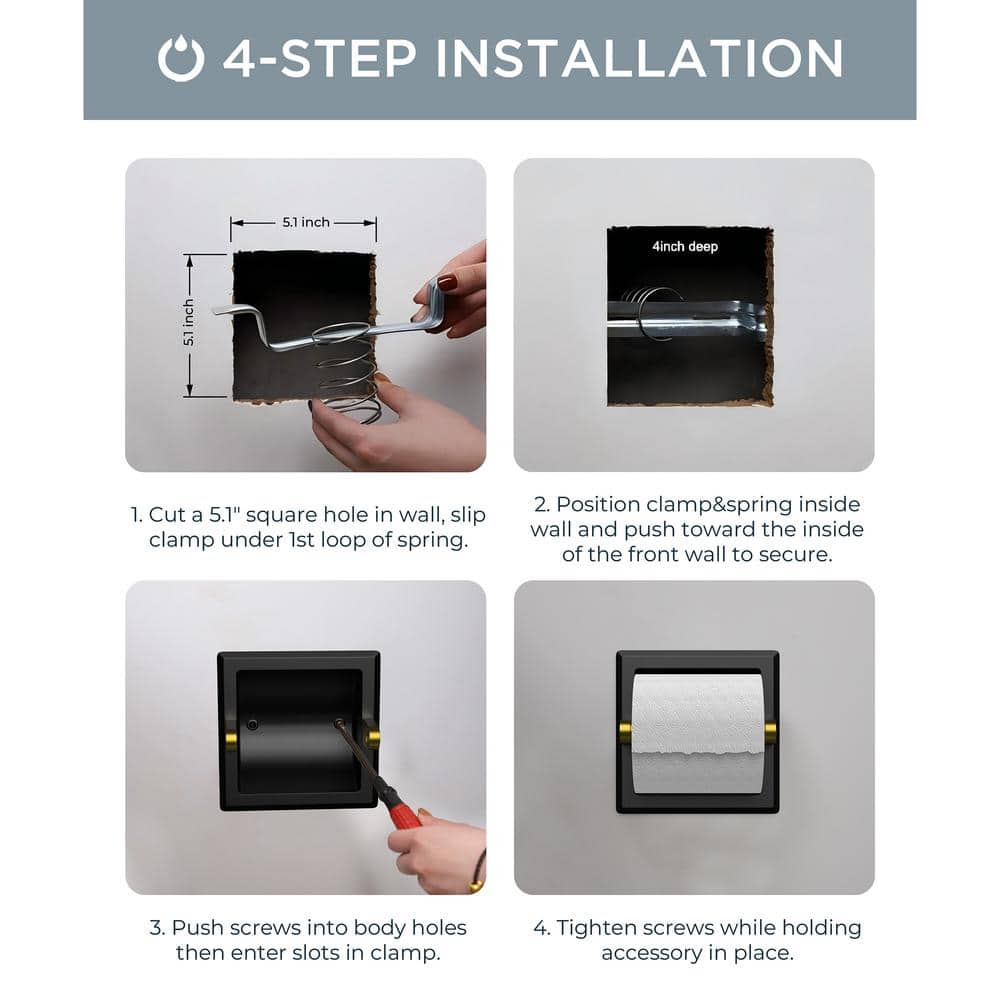 4-STEP INSTALLATION

5.1 inch

5.1 inch

4inch deep

1. Cut a 5.1" square hole in wall, slip clamp under 1st loop of spring.

2. Position clamp&spring inside wall and push toward the inside of the front wall to secure.

3. Push screws into body holes then enter slots in clamp.

4. Tighten screws while holding accessory in place.